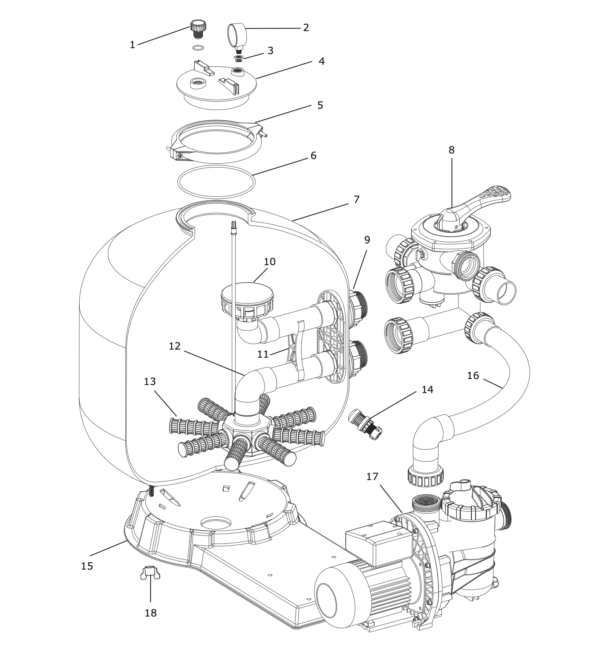 1
2
3
4
5
6
7
8
9
10
11
12
13
14
16
17
15
18