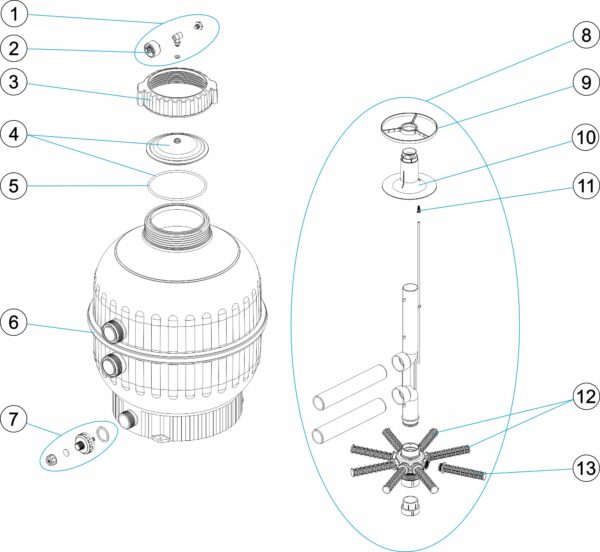 1
2
3
4
5
6
7
8
9
10
11
12
13