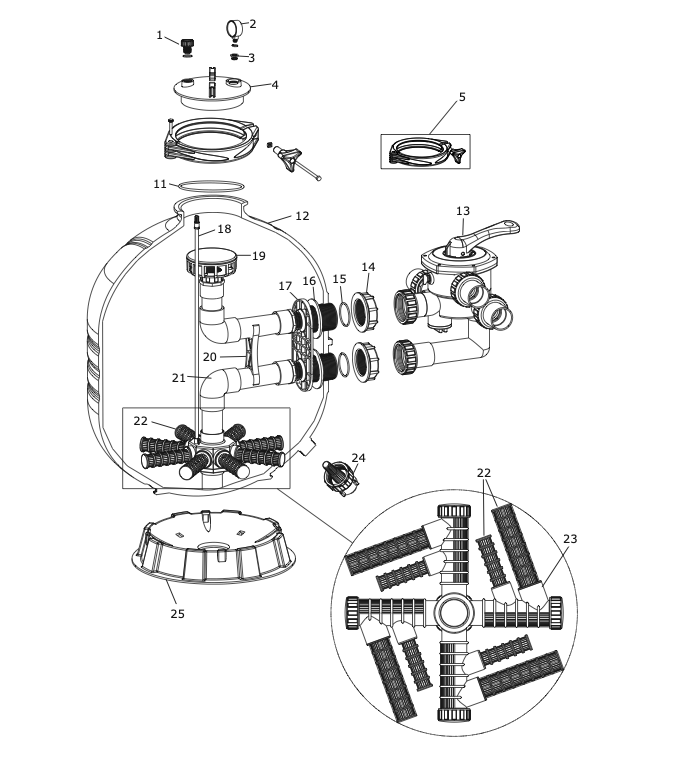 1
2
3
4
5
11
12
13
18
19
17
16
15
14
20
21
22
24
22
23
25