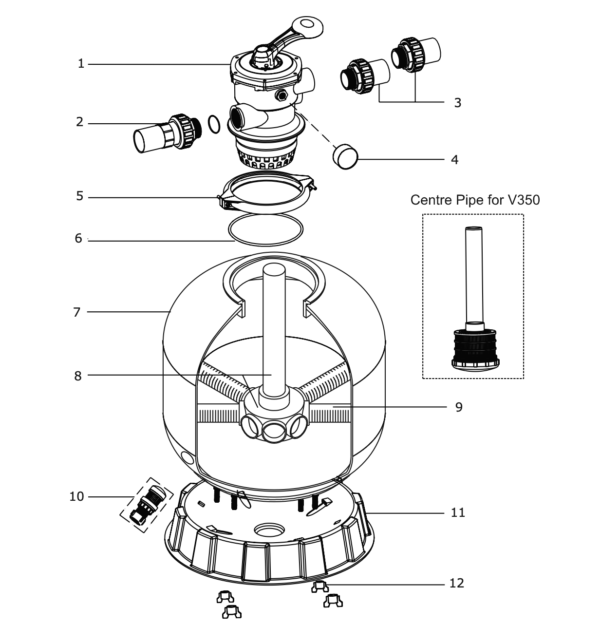 1
2
3
4
5
6
Centre Pipe for V350
7
8
9
10
11
12